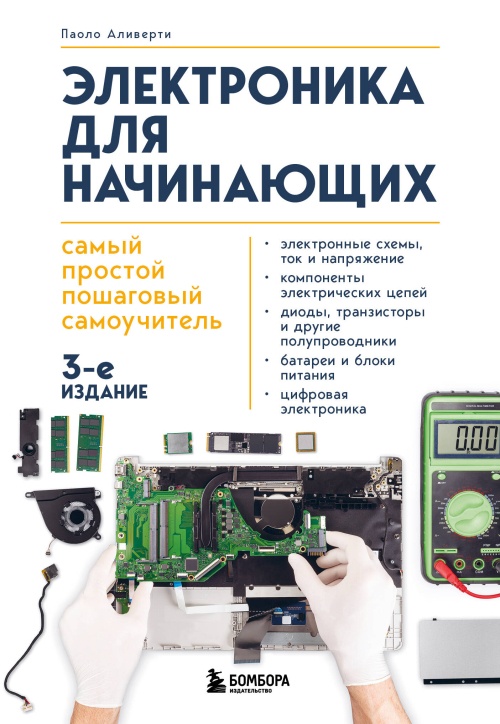 Паоло Аливерти

ЭЛЕКТРОНИКА ДЛЯ НАЧИНАЮЩИХ

самый простой пошаговый самоучитель

3-е ИЗДАНИЕ

• электронные схемы, ток и напряжение
• компоненты электрических цепей
• диоды, транзисторы и другие полупроводники
• батареи и блоки питания
• цифровая электроника

0.00

БОМБОРА
ИЗДАТЕЛЬСТВО